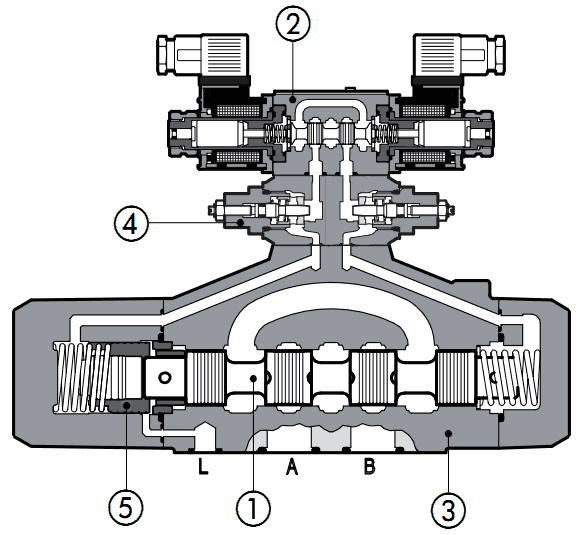 2
4
L
A
B
5
1
3