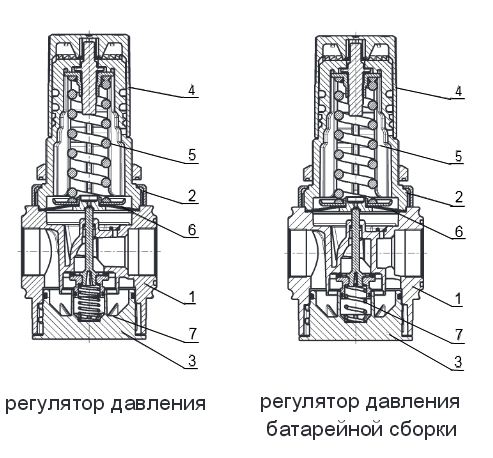 4
5
2
6
1
7
3

регулятор давления

4
5
2
6
1
7
3

регулятор давления батарейной сборки